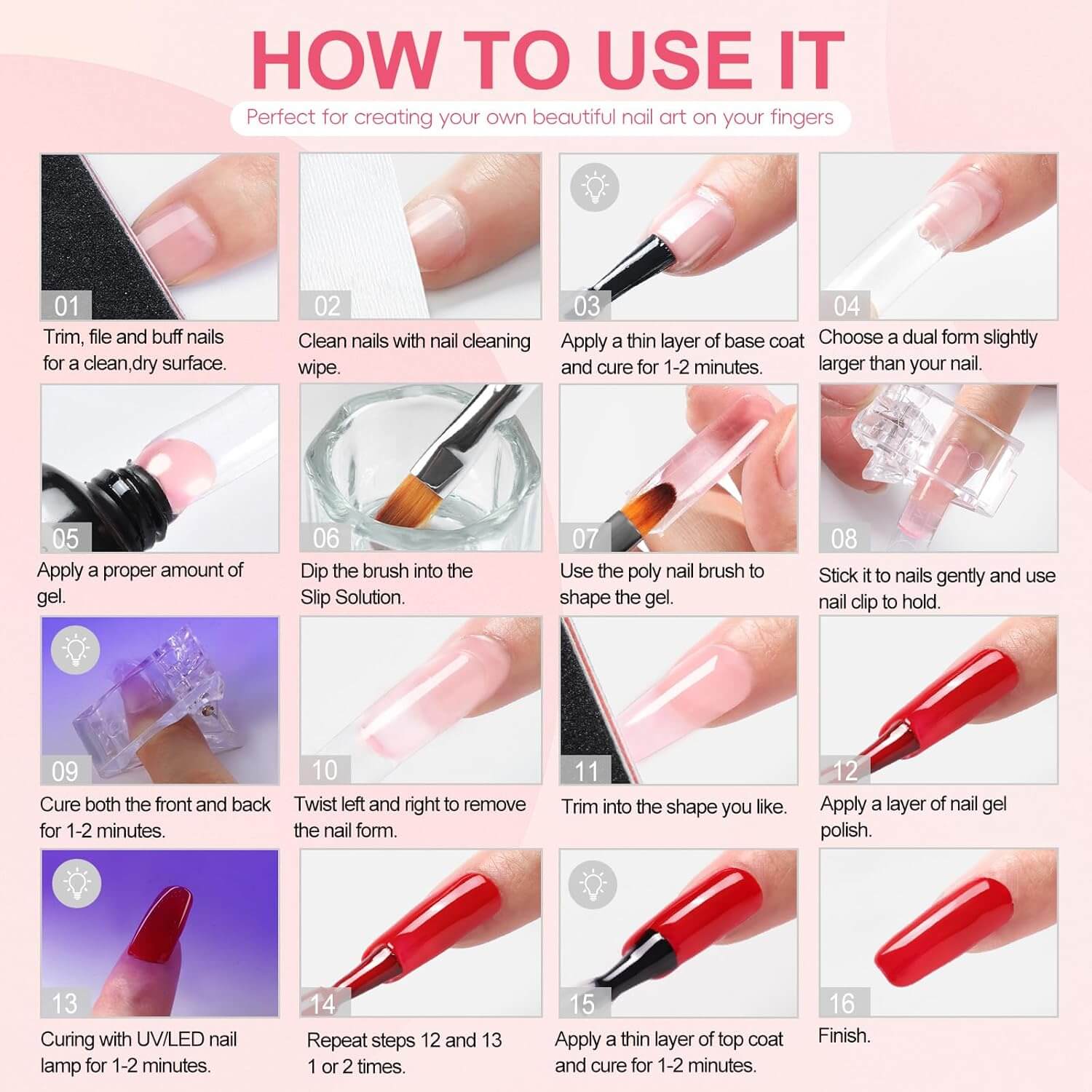 HOW TO USE IT

Perfect for creating your own beautiful nail art on your fingers

01
Trim, file and buff nails for a clean,dry surface.

02
Clean nails with nail cleaning wipe.

03
Apply a thin layer of base coat and cure for 1-2 minutes.

04
Choose a dual form slightly larger than your nail.

05
Apply a proper amount of gel.

06
Dip the brush into the Slip Solution.

07
Use the poly nail brush to shape the gel.

08
Stick it to nails gently and use nail clip to hold.

09
Cure both the front and back for 1-2 minutes.

10
Twist left and right to remove the nail form.

11
Trim into the shape you like.

12
Apply a layer of nail gel polish.

13
Curing with UV/LED nail lamp for 1-2 minutes.

14
Repeat steps 12 and 13 1 or 2 times.

15
Apply a thin layer of top coat and cure for 1-2 minutes.

16
Finish.